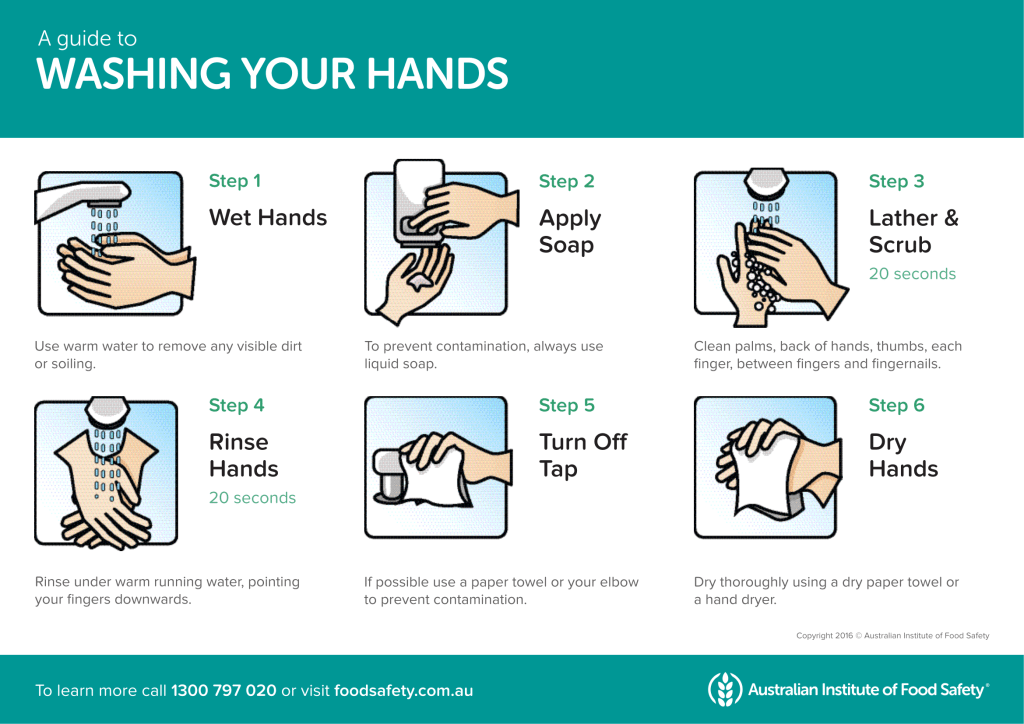 A guide to
WASHING YOUR HANDS

Step 1
Wet Hands

Use warm water to remove any visible dirt or soiling.

Step 2
Apply Soap

To prevent contamination, always use liquid soap.

Step 3
Lather & Scrub
20 seconds

Clean palms, back of hands, thumbs, each finger, between fingers and fingernails.

Step 4
Rinse Hands
20 seconds

Rinse under warm running water, pointing your fingers downwards.

Step 5
Turn Off Tap

If possible use a paper towel or your elbow to prevent contamination.

Step 6
Dry Hands

Dry thoroughly using a dry paper towel or a hand dryer.

Copyright 2016 © Australian Institute of Food Safety

To learn more call 1300 797 020 or visit foodsafety.com.au

Australian Institute of Food Safety®